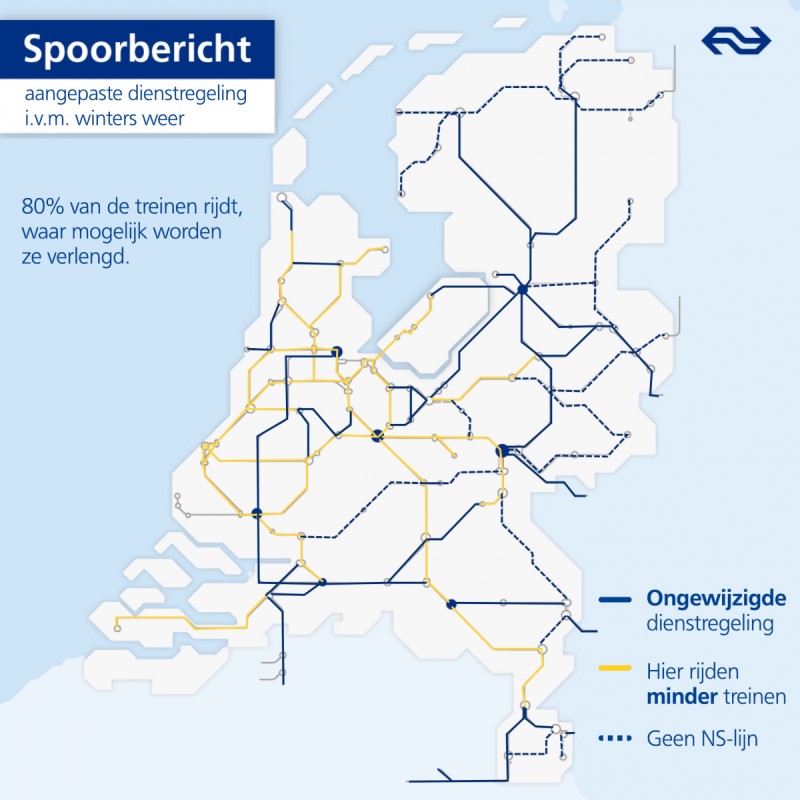 Spoorbericht

aangepaste dienstregeling i.v.m. winters weer

80% van de treinen rijdt, waar mogelijk worden ze verlengd.

Ongewijzigde dienstregeling

Hier rijden minder treinen

Geen NS-lijn